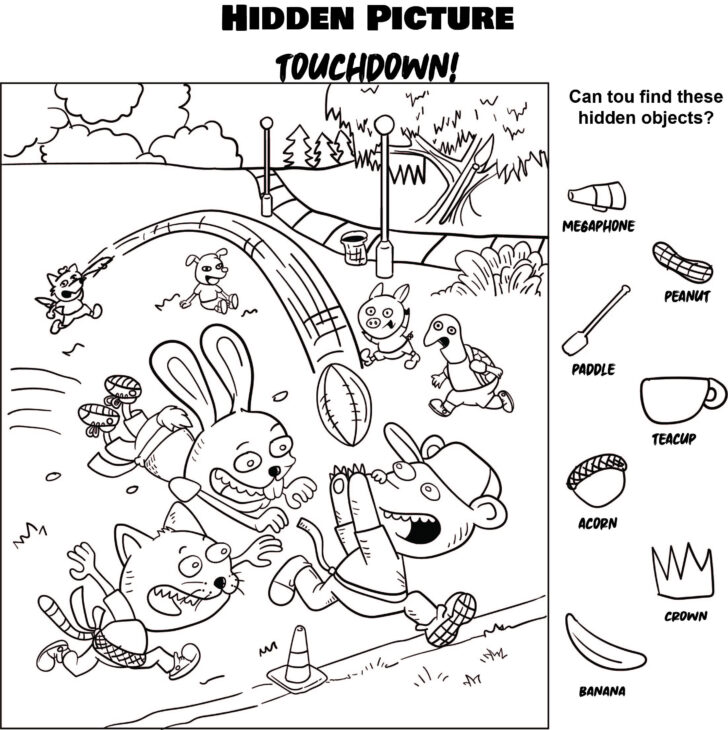 HIDDEN PICTURE

TOUCHDOWN!

Can tou find these hidden objects?

MEGAPHONE

PEANUT

PADDLE

TEACUP

ACORN

CROWN

BANANA